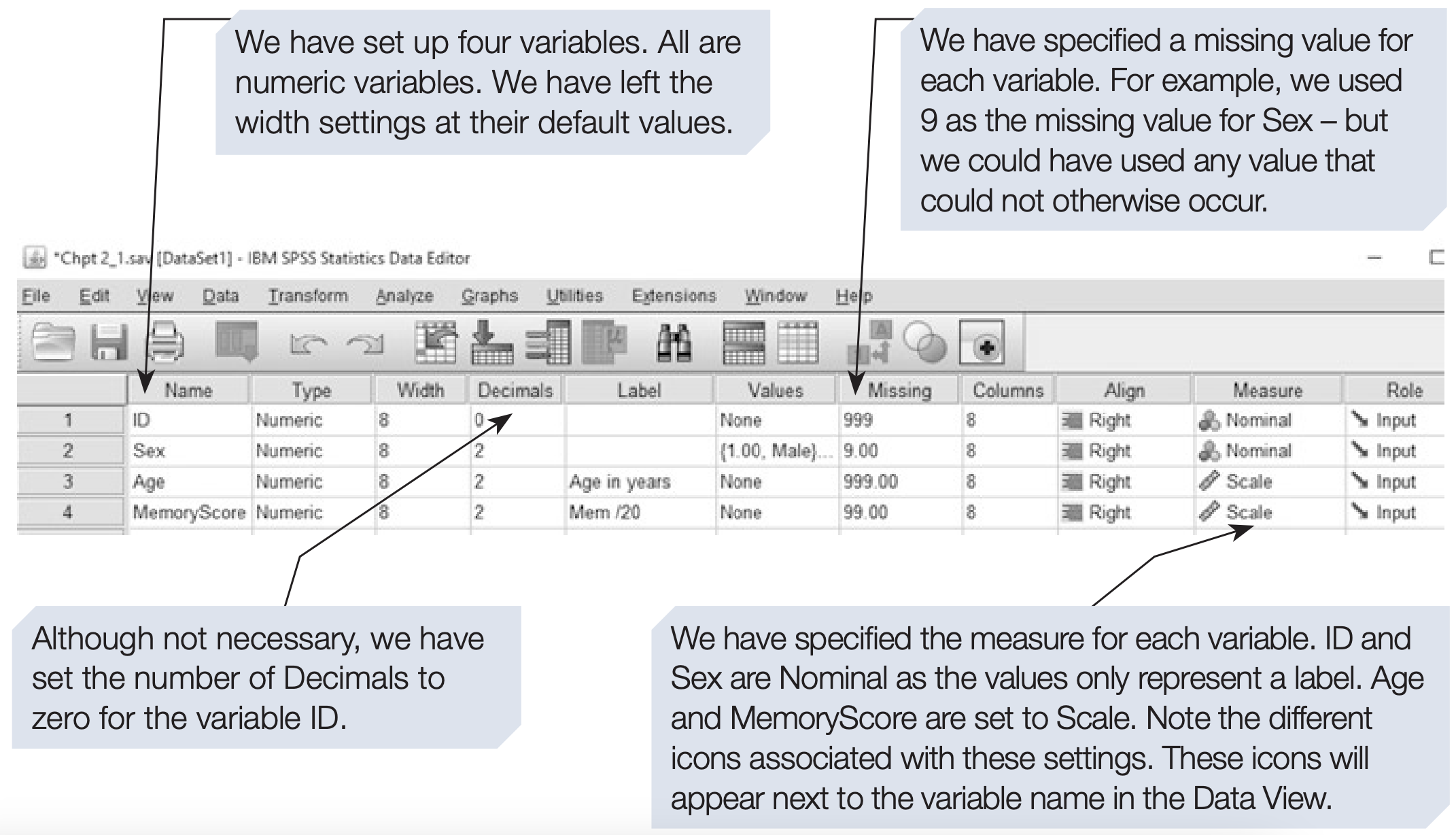 We have set up four variables. All are numeric variables. We have left the width settings at their default values.

We have specified a missing value for each variable. For example, we used 9 as the missing value for Sex – but we could have used any value that could not otherwise occur.

*Chpt 2_1.sav [DataSet1] - IBM SPSS Statistics Data Editor

File Edit View Data Transform Analyze Graphs Utilities Extensions Window Help

| | Name | Type | Width | Decimals | Label | Values | Missing | Columns | Align | Measure | Role |
|---|---|---|---|---|---|---|---|---|---|---|---|
| 1 | ID | Numeric | 8 | 0 | | None | 999 | 8 | Right | Nominal | Input |
| 2 | Sex | Numeric | 8 | 2 | | {1.00, Male}... | 9.00 | 8 | Right | Nominal | Input |
| 3 | Age | Numeric | 8 | 2 | Age in years | None | 999.00 | 8 | Right | Scale | Input |
| 4 | MemoryScore | Numeric | 8 | 2 | Mem /20 | None | 99.00 | 8 | Right | Scale | Input |

Although not necessary, we have set the number of Decimals to zero for the variable ID.

We have specified the measure for each variable. ID and Sex are Nominal as the values only represent a label. Age and MemoryScore are set to Scale. Note the different icons associated with these settings. These icons will appear next to the variable name in the Data View.